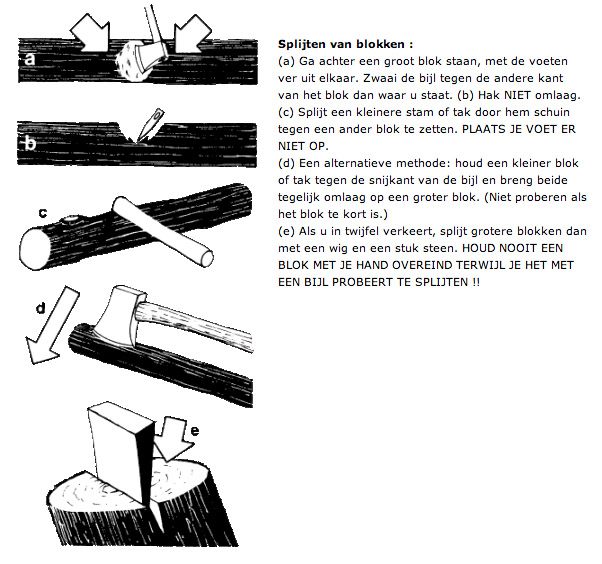 a

b

c

d

e

**Splijten van blokken :**
(a) Ga achter een groot blok staan, met de voeten ver uit elkaar. Zwaai de bijl tegen de andere kant van het blok dan waar u staat. (b) Hak NIET omlaag.
(c) Splijt een kleinere stam of tak door hem schuin tegen een ander blok te zetten. PLAATS JE VOET ER NIET OP.
(d) Een alternatieve methode: houd een kleiner blok of tak tegen de snijkant van de bijl en breng beide tegelijk omlaag op een groter blok. (Niet proberen als het blok te kort is.)
(e) Als u in twijfel verkeert, splijt grotere blokken dan met een wig en een stuk steen. HOUD NOOIT EEN BLOK MET JE HAND OVEREIND TERWIJL JE HET MET EEN BIJL PROBEERT TE SPLIJTEN !!